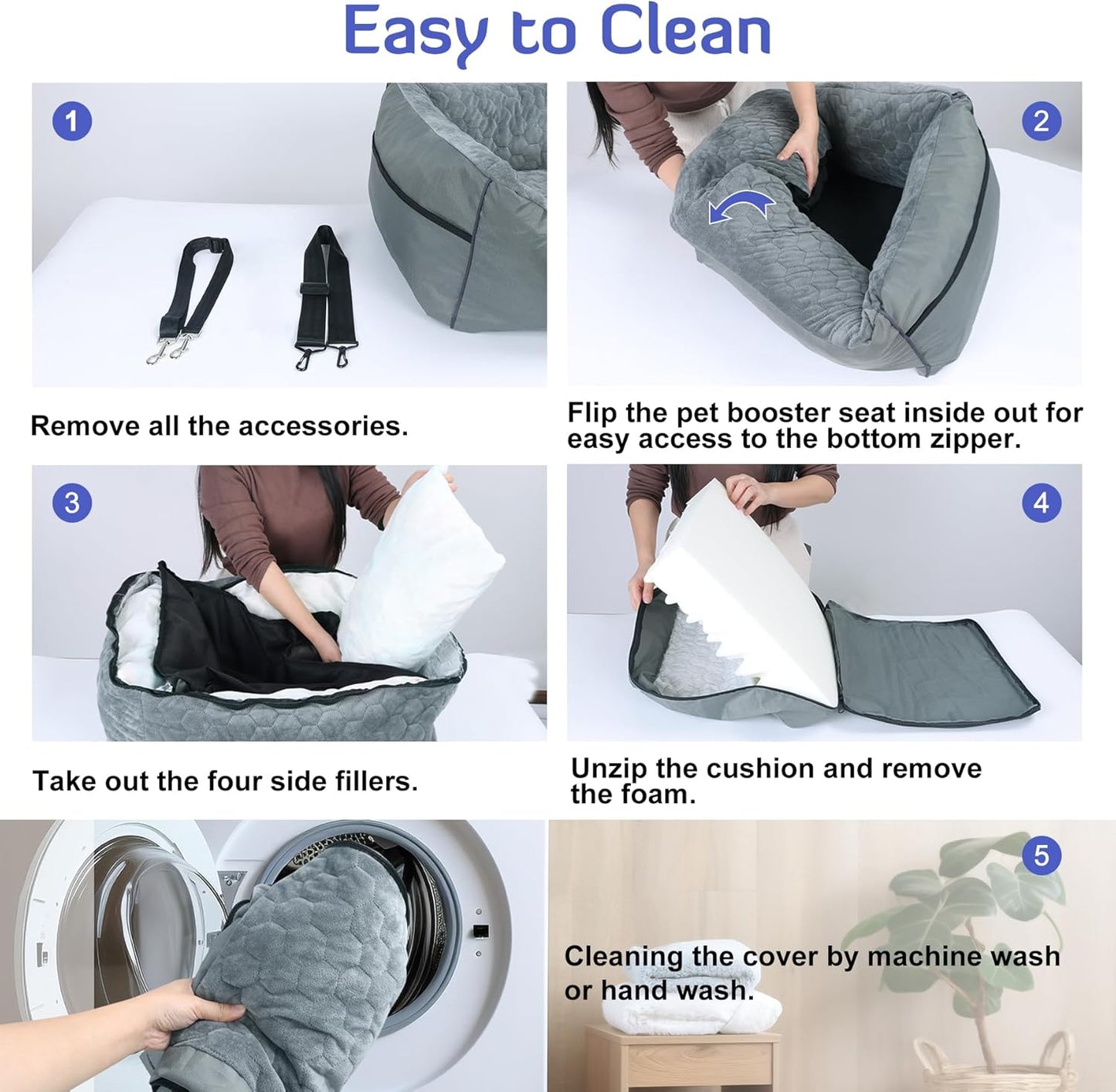 Easy to Clean

1

Remove all the accessories.

2

Flip the pet booster seat inside out for easy access to the bottom zipper.

3

Take out the four side fillers.

4

Unzip the cushion and remove the foam.

5

Cleaning the cover by machine wash or hand wash.