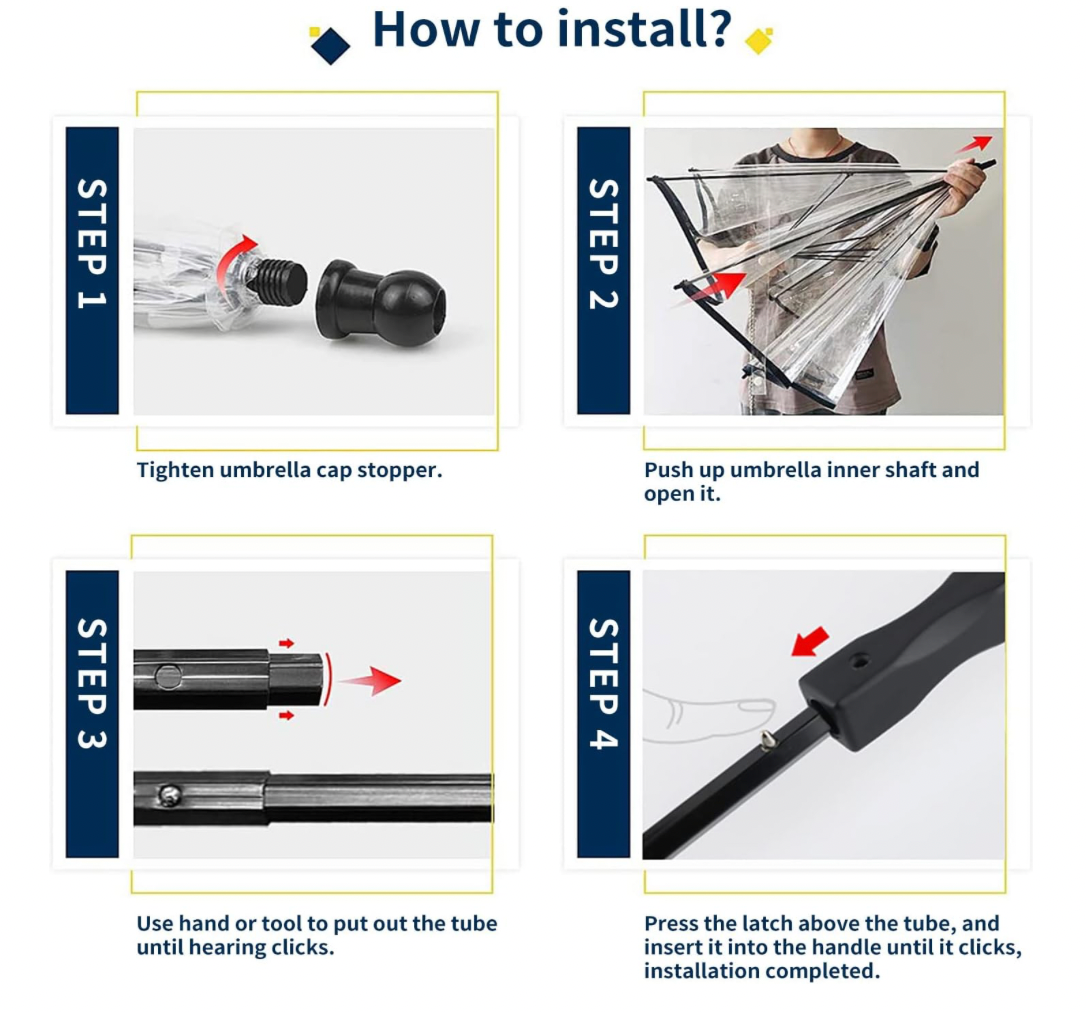 How to install?

STEP 1

Tighten umbrella cap stopper.

STEP 2

Push up umbrella inner shaft and open it.

STEP 3

Use hand or tool to put out the tube until hearing clicks.

STEP 4

Press the latch above the tube, and insert it into the handle until it clicks, installation completed.