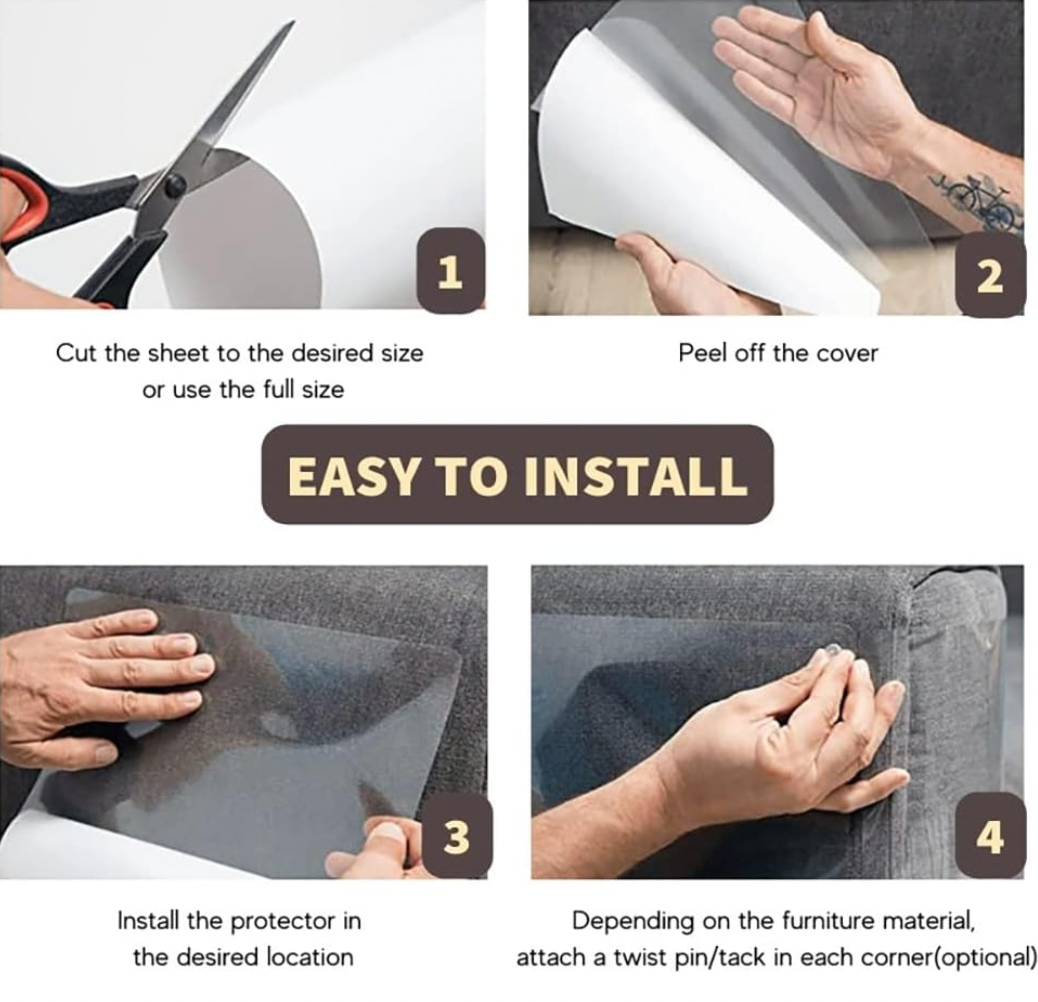 1

Cut the sheet to the desired size or use the full size

2

Peel off the cover

EASY TO INSTALL

3

Install the protector in the desired location

4

Depending on the furniture material, attach a twist pin/tack in each corner(optional)