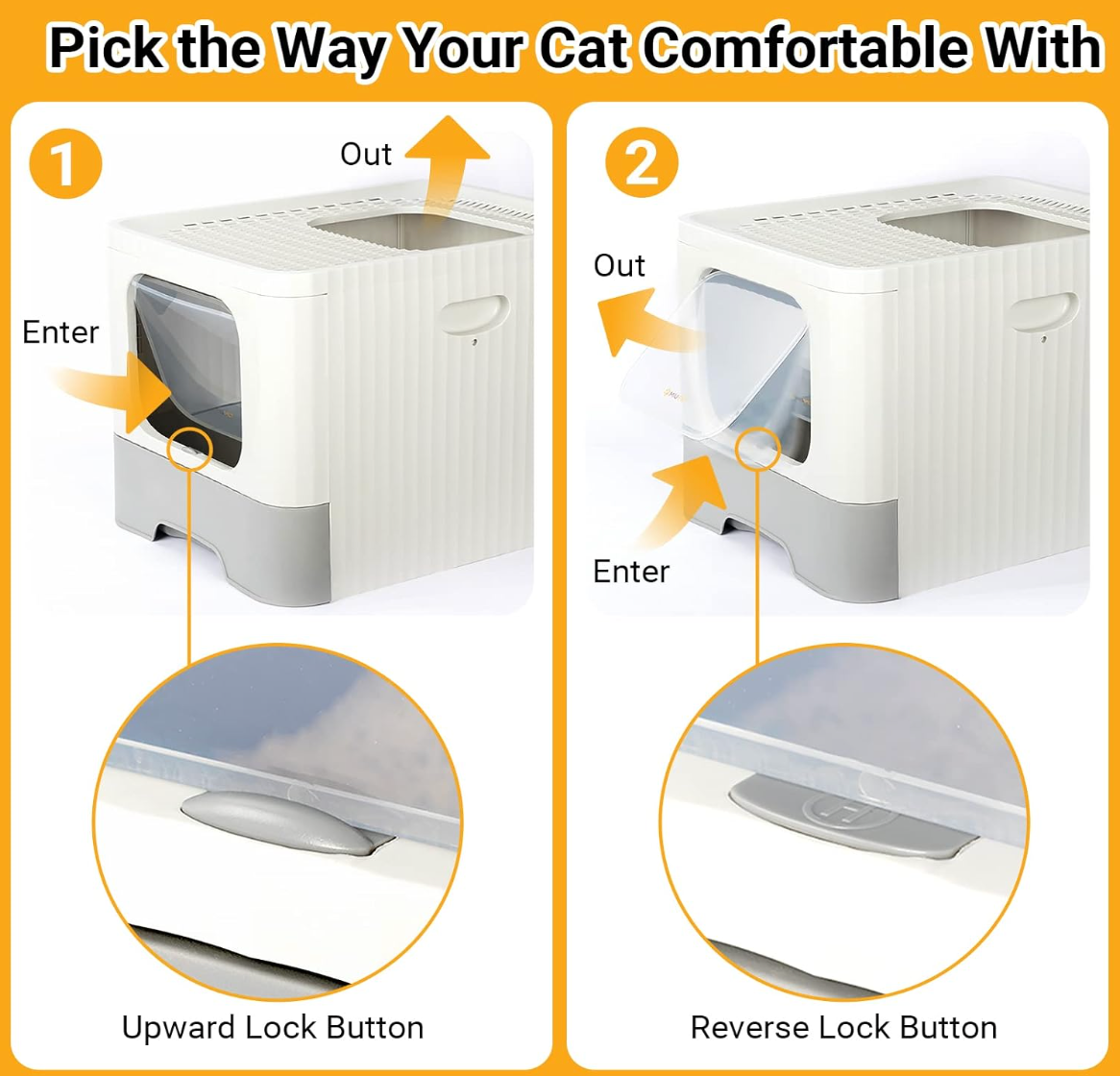 Pick the Way Your Cat Comfortable With

1

Out

Enter

Upward Lock Button

2

Out

Enter

Reverse Lock Button